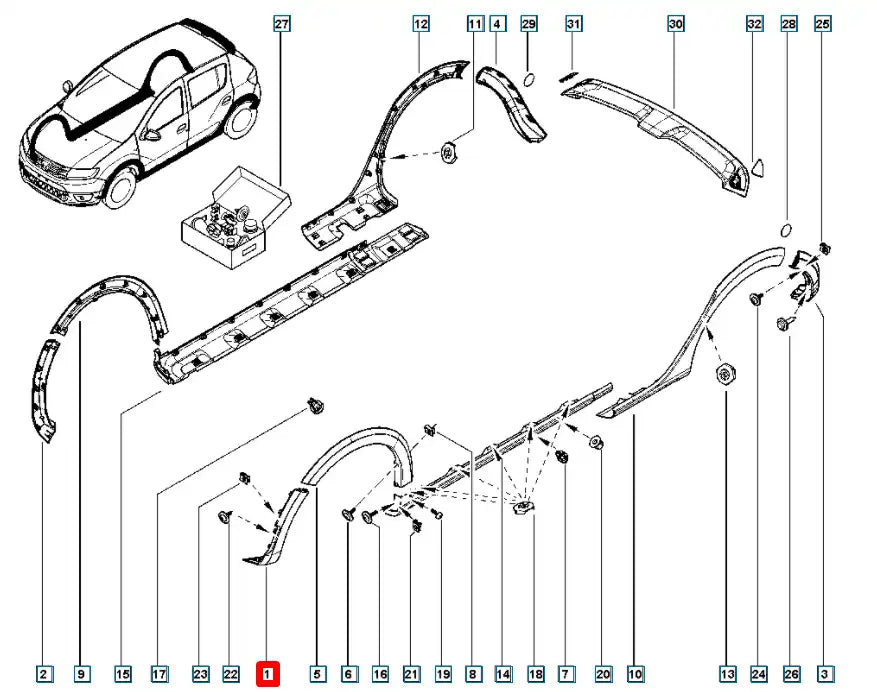 27
12
11
4
29
31
30
32
28
25
2
9
15
17
23
22
1
5
6
16
21
19
8
14
18
7
20
10
13
24
26
3