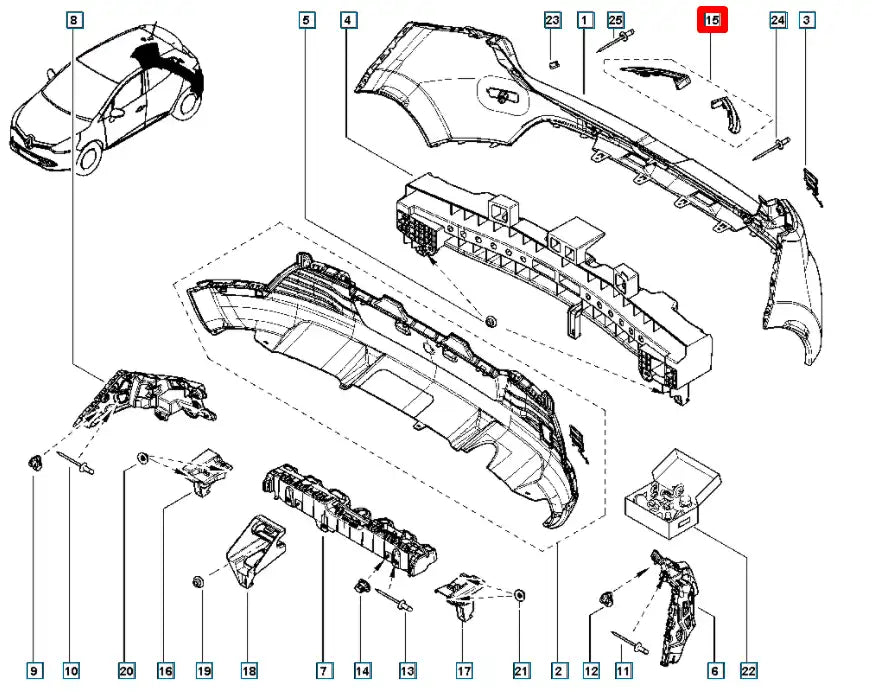 8
5
4
23
1
25
15
24
3
9
10
20
16
19
18
7
14
13
17
21
2
12
11
6
22