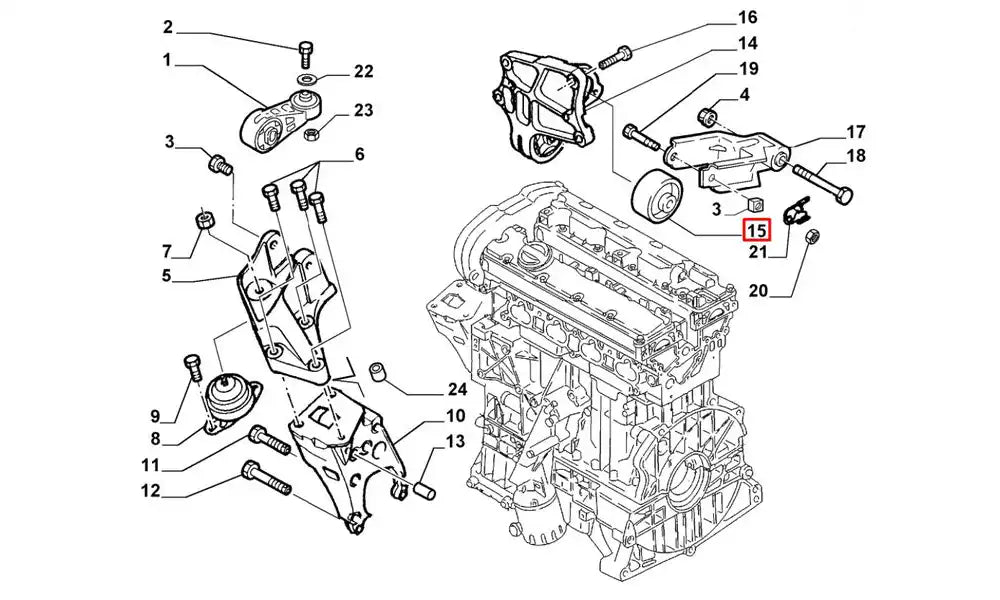 2
1
22
23
3
6
7
5
9
8
11
12
24
10
13
16
14
19
4
17
18
3
15
21
20