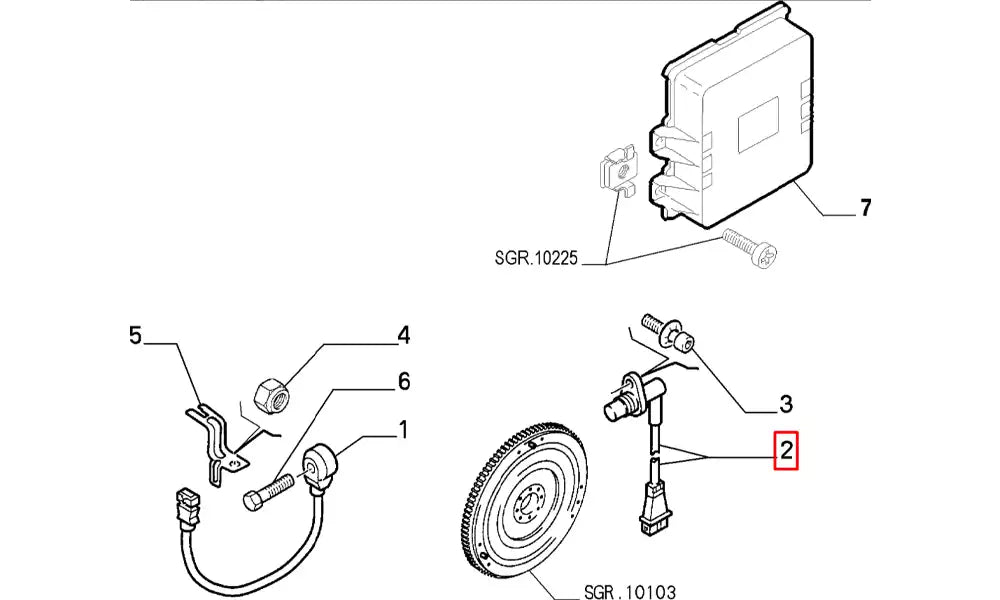 7
SGR.10225
5
4
6
1
3
2
SGR.10103