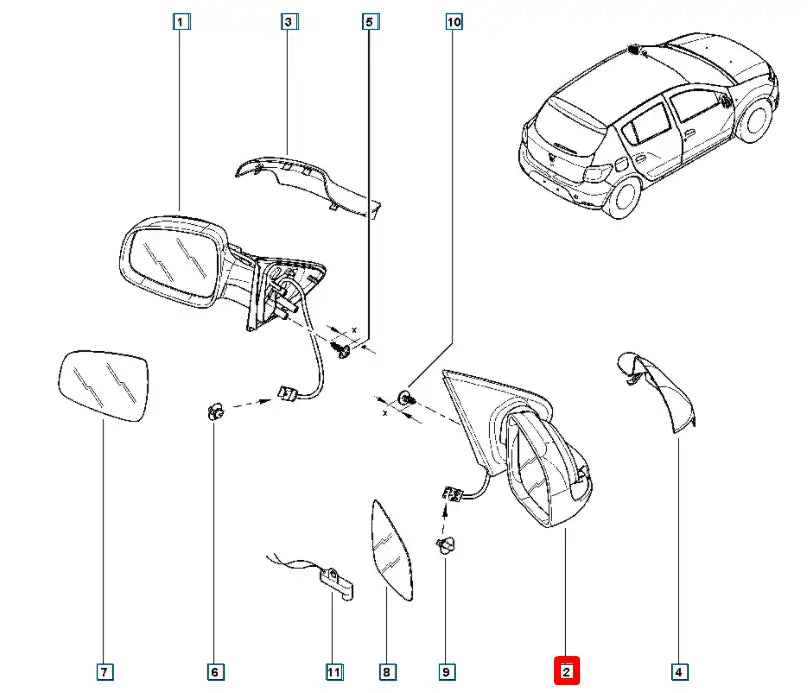 1
3
5
10
x
x
7
6
11
8
9
2
4