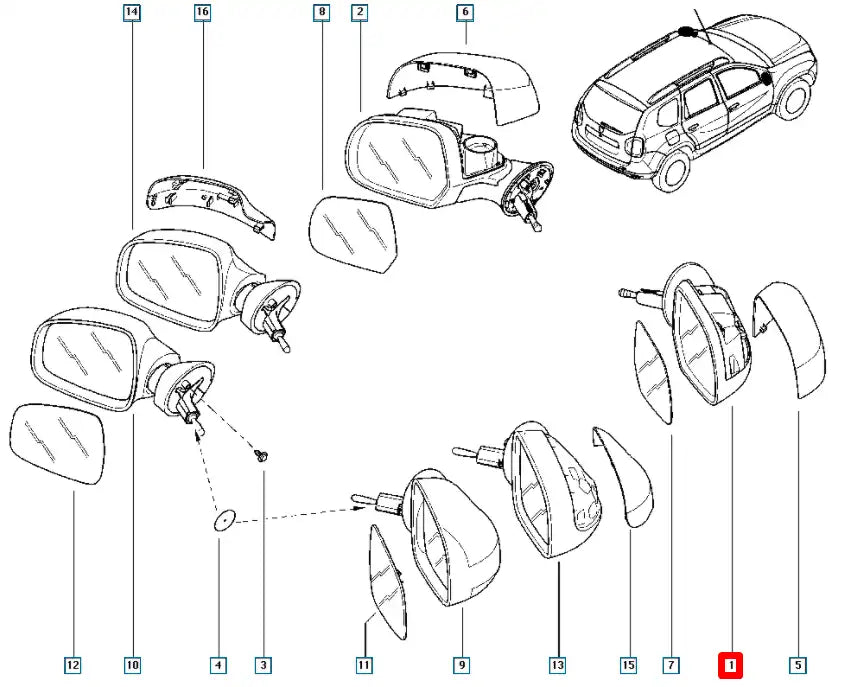 14
16
8
2
6
12
10
4
3
11
9
13
15
7
1
5