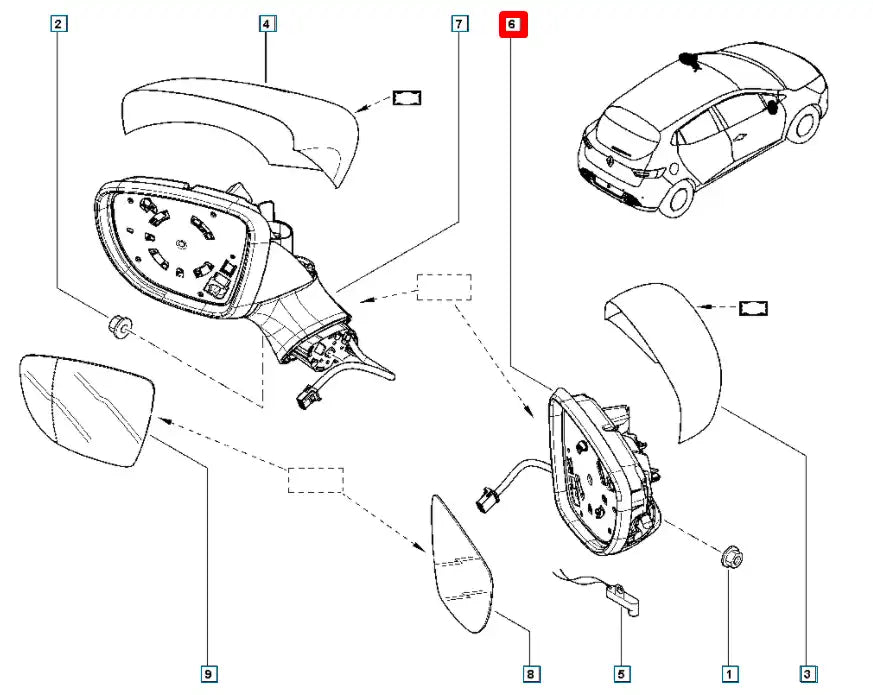 2
4
7
6
9
8
5
1
3