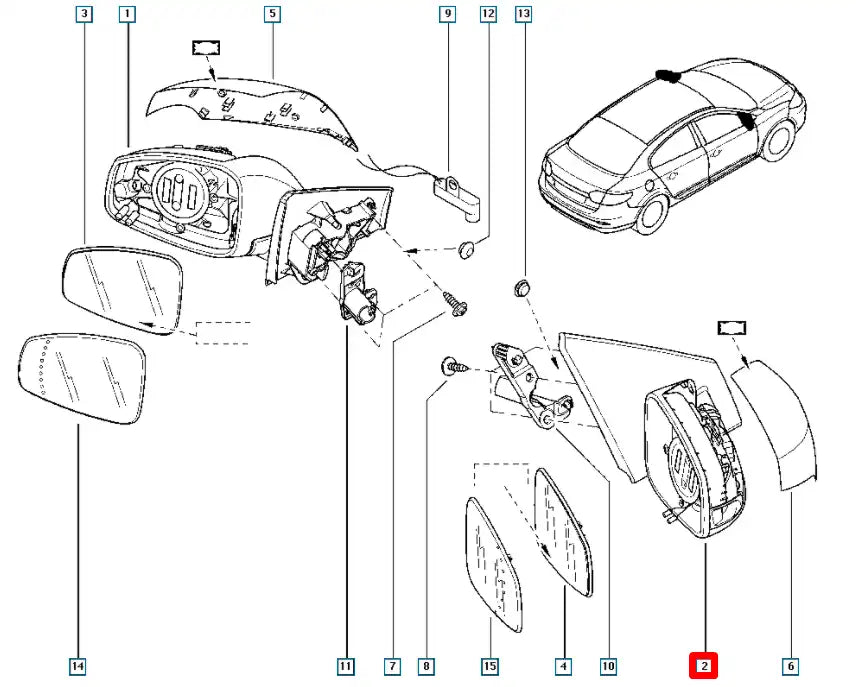 3
1
5
9
12
13
14
11
7
8
15
4
10
2
6