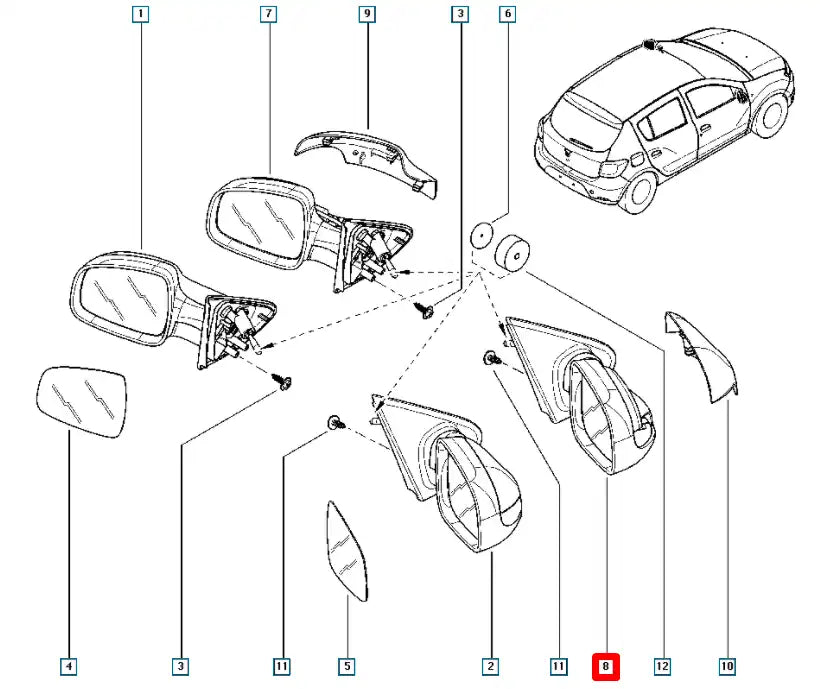 1
7
9
3
6
4
3
11
5
2
11
8
12
10