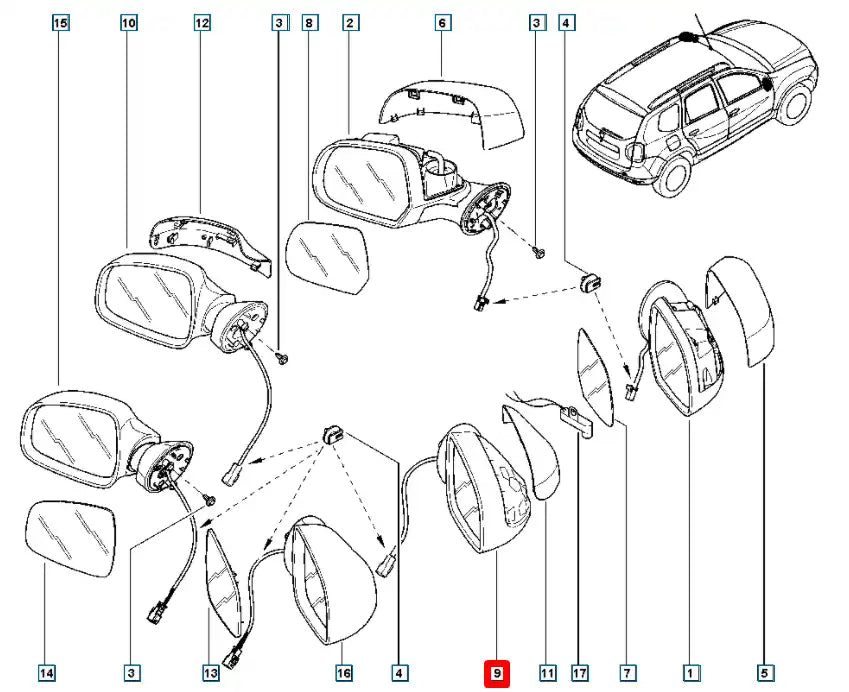 15
10
12
3
8
2
6
3
4
14
3
13
16
4
9
11
17
7
1
5