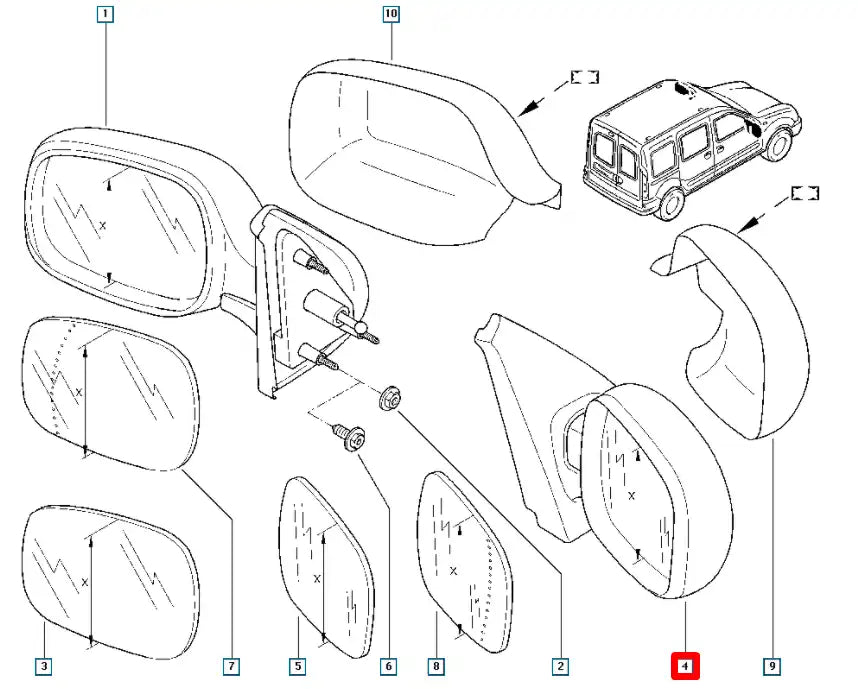 1
10
X
X
X
X
X
X
3
7
5
6
8
2
4
9