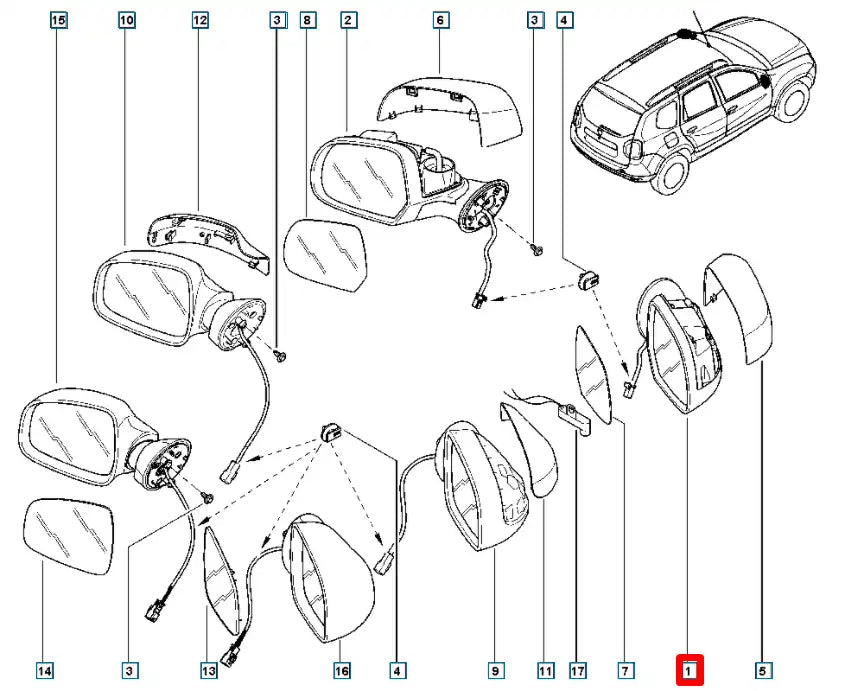 15
10
12
3
8
2
6
3
4
14
3
13
16
4
9
11
17
7
1
5