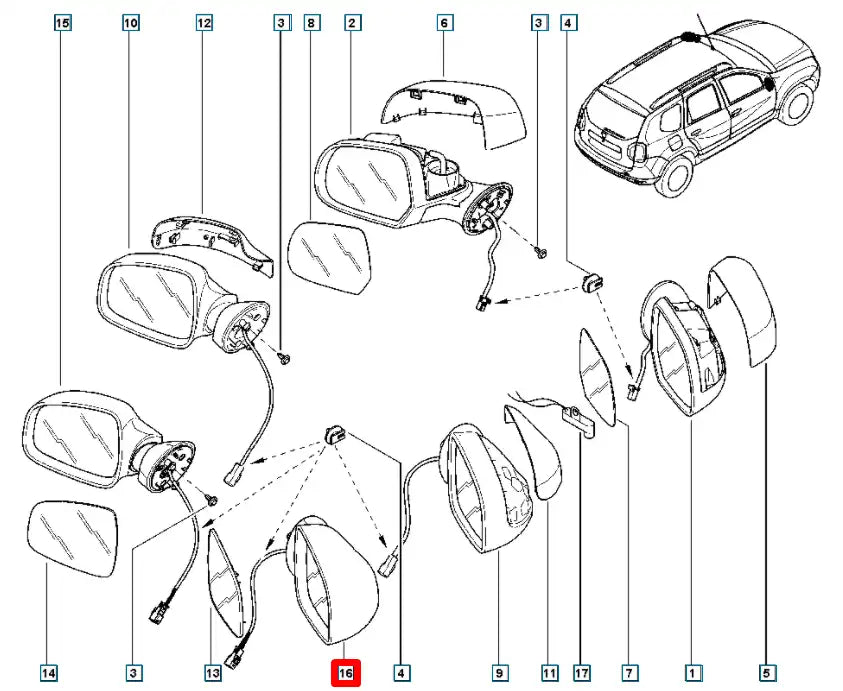 15
10
12
3
8
2
6
3
4
14
3
13
16
4
9
11
17
7
1
5