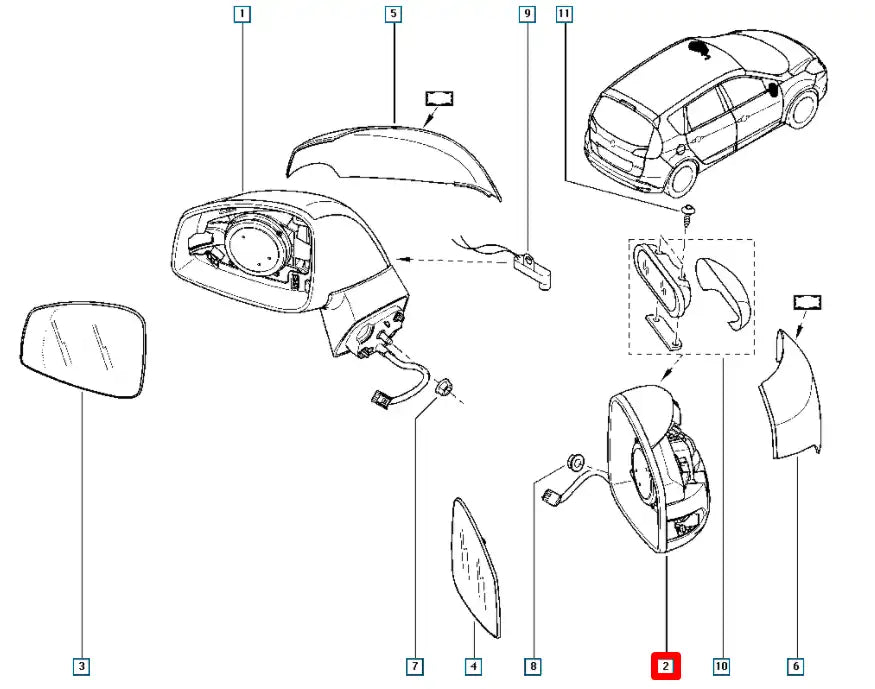 1
5
9
11
3
7
4
8
2
10
6