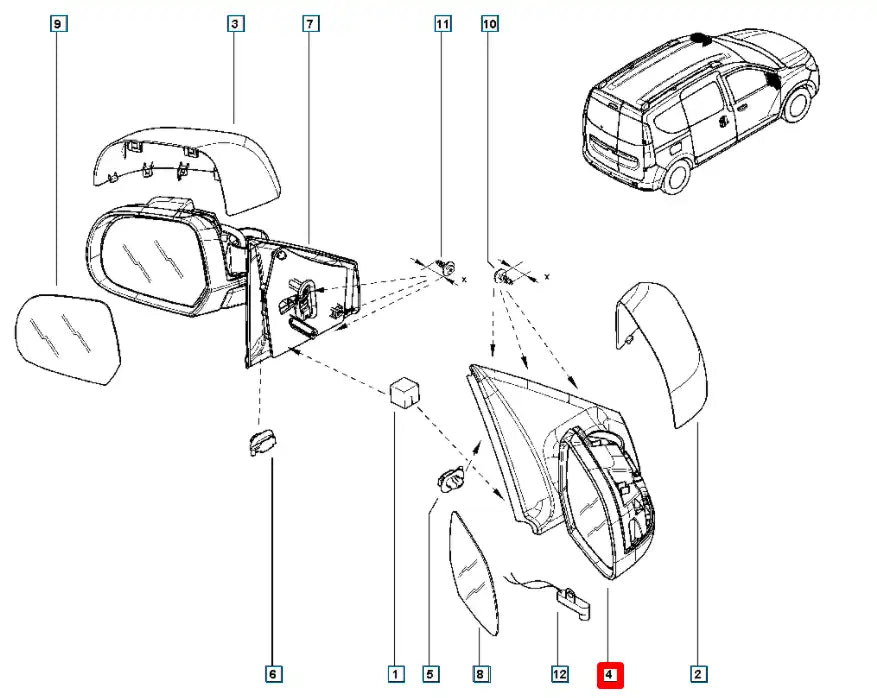 9
3
7
11
10
x
x
6
1
5
8
12
4
2