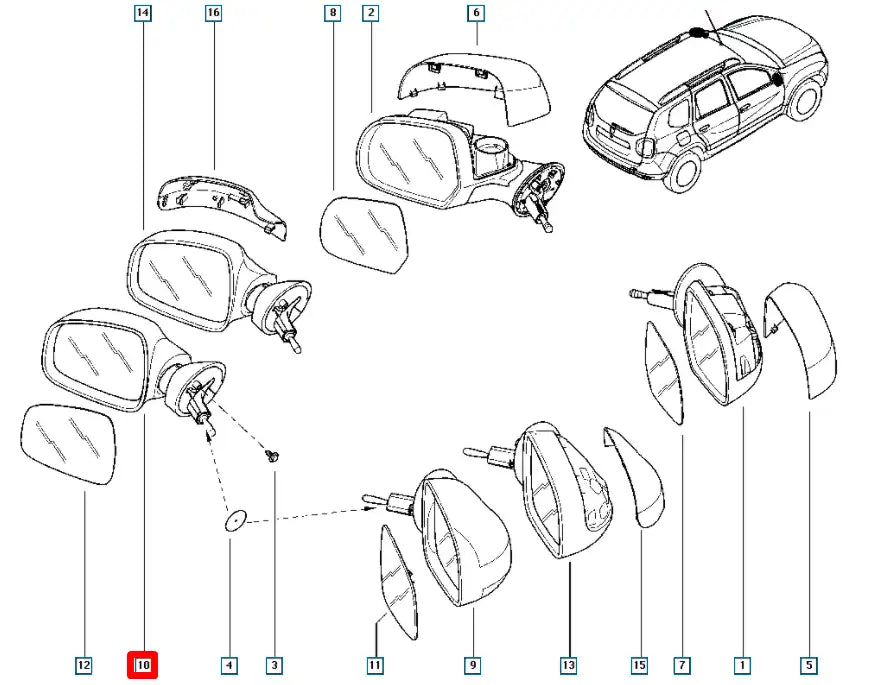 14
16
8
2
6
12
10
4
3
11
9
13
15
7
1
5