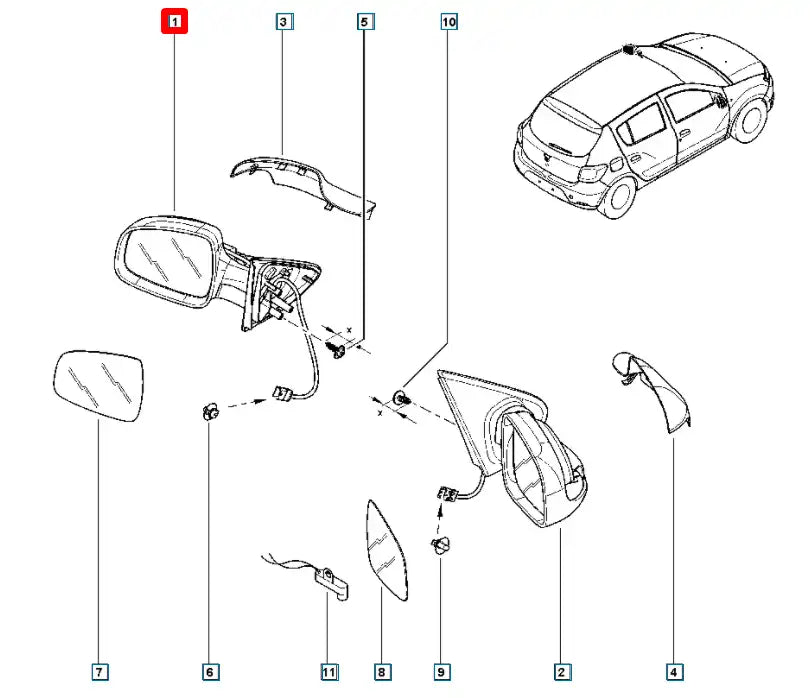 1
3
5
10
x
x
7
6
11
8
9
2
4