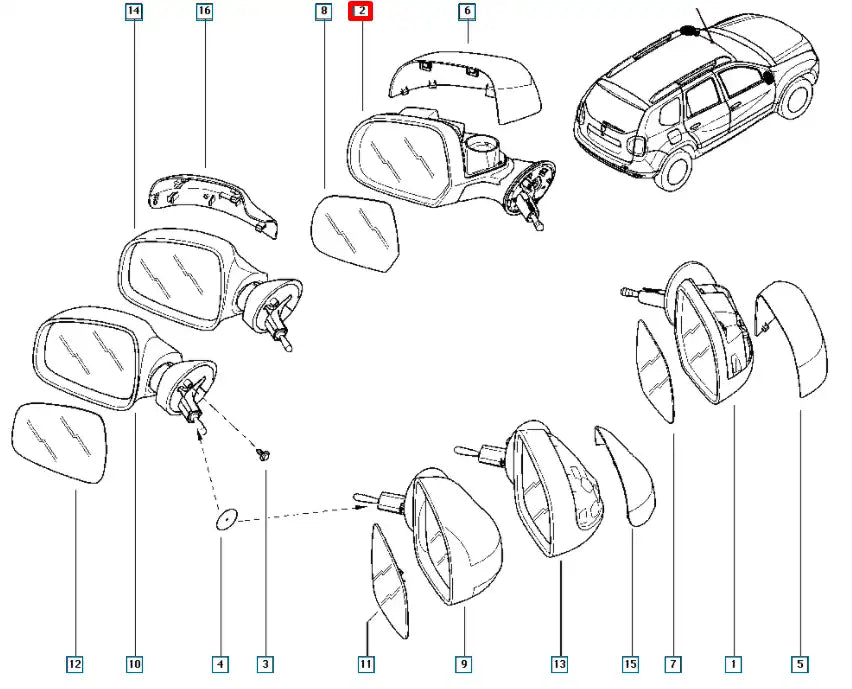 14
16
8
2
6
12
10
4
3
11
9
13
15
7
1
5