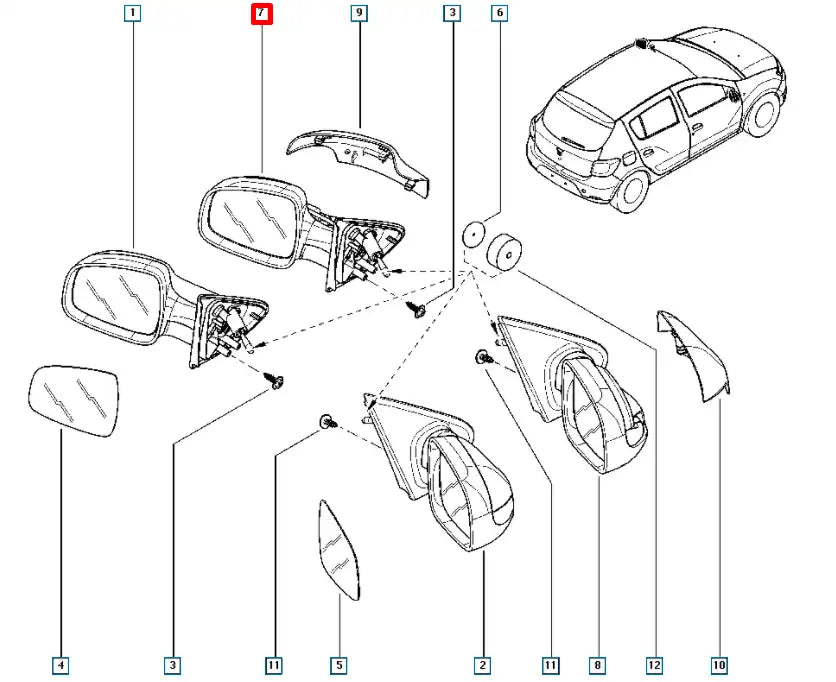 1
7
9
3
6
4
3
11
5
2
11
8
12
10