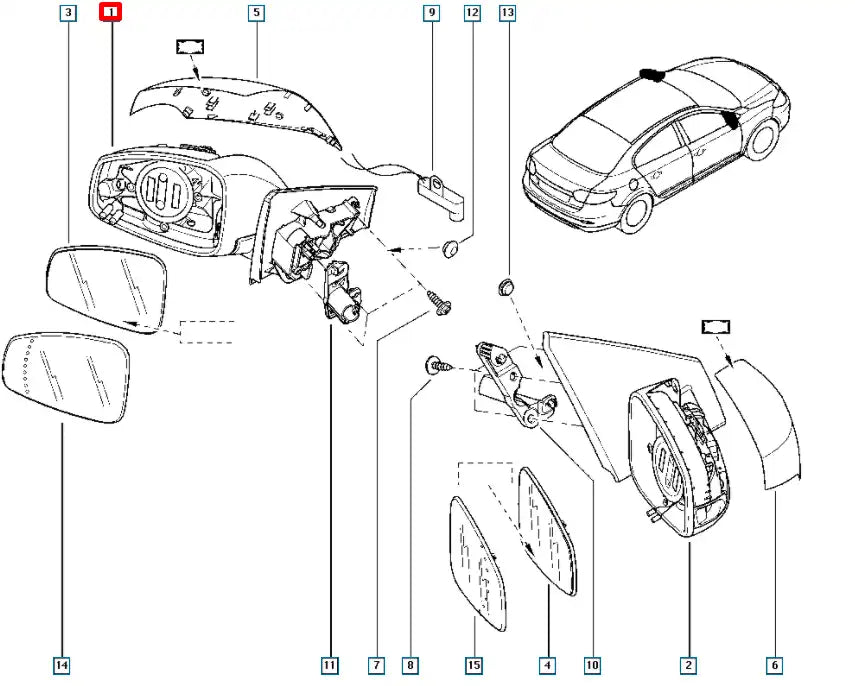 3
1
5
9
12
13
14
11
7
8
15
4
10
2
6