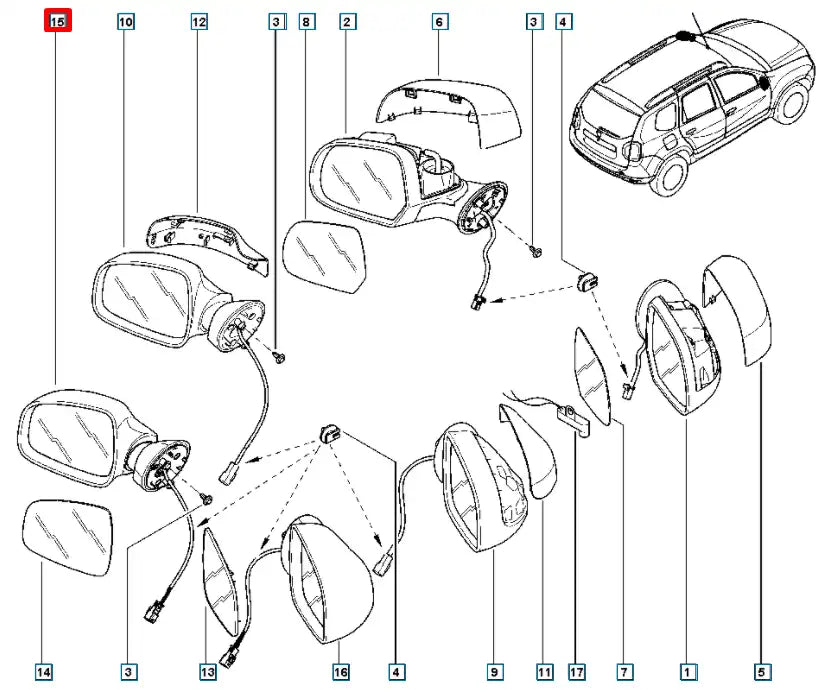 15
10
12
3
8
2
6
3
4
14
3
13
16
4
9
11
17
7
1
5