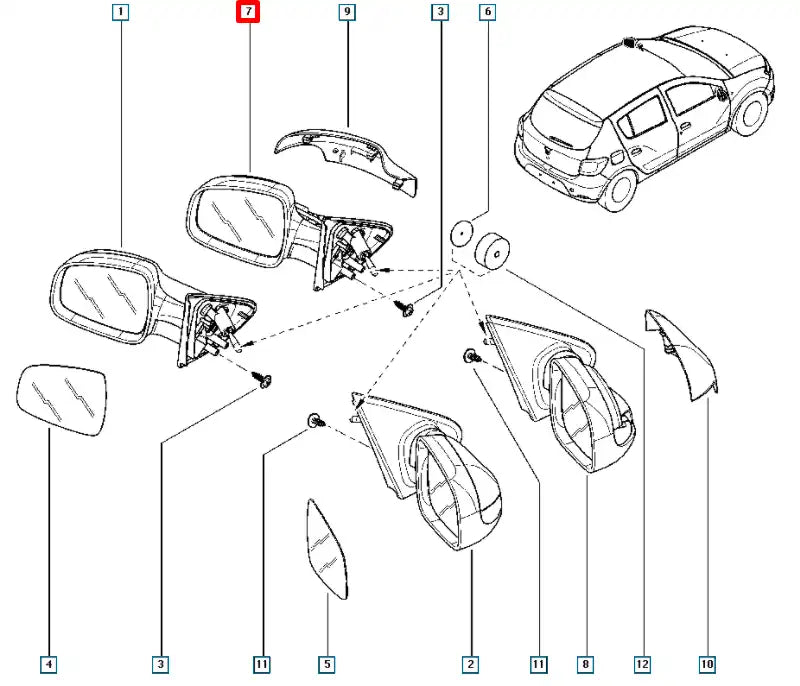 1
7
9
3
6
4
3
11
5
2
11
8
12
10