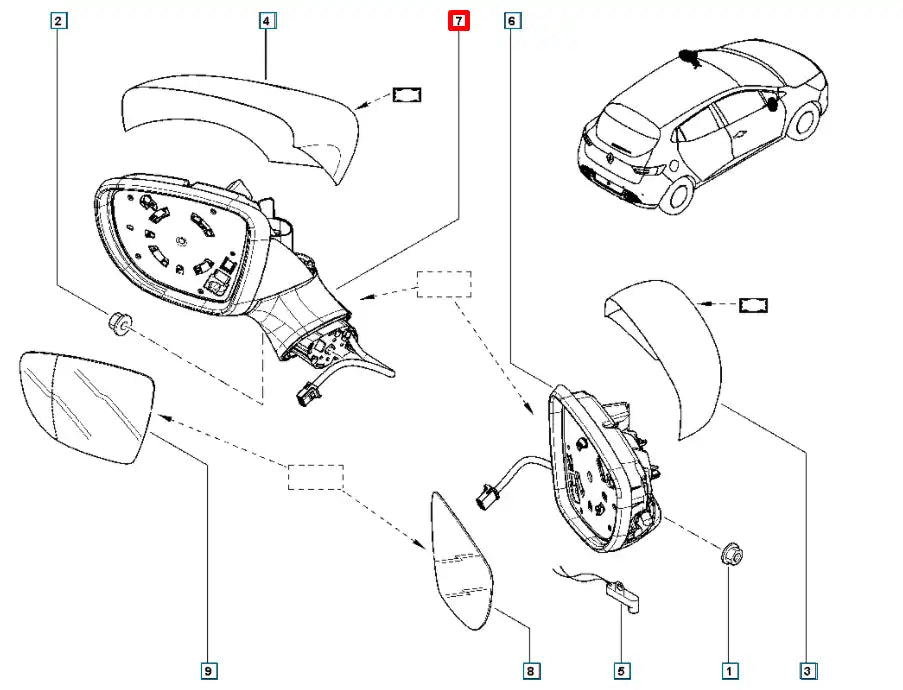 2
4
7
6
9
8
5
1
3