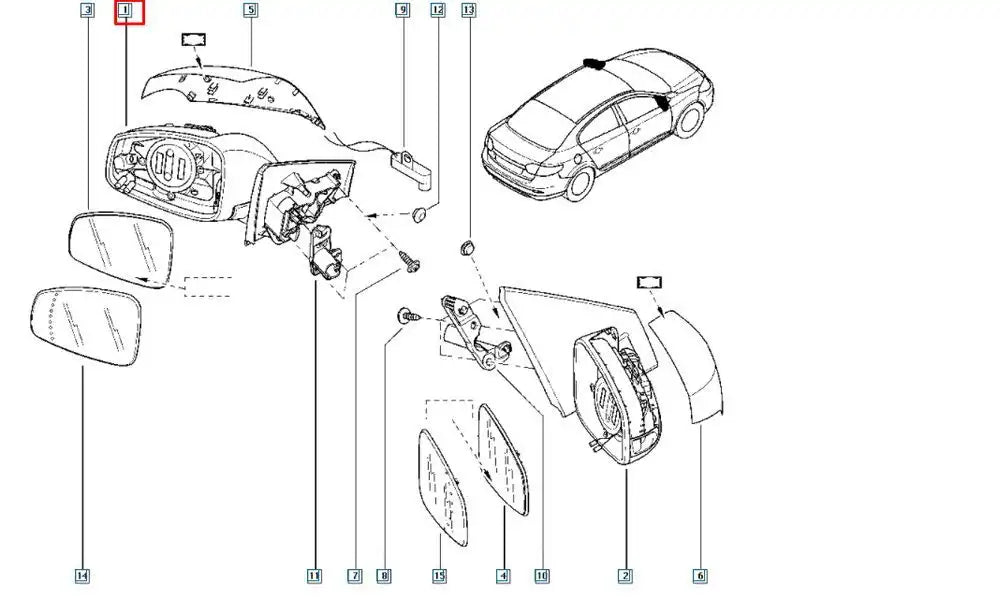 3
1
5
9
12
13
14
11
7
8
15
4
10
2
6