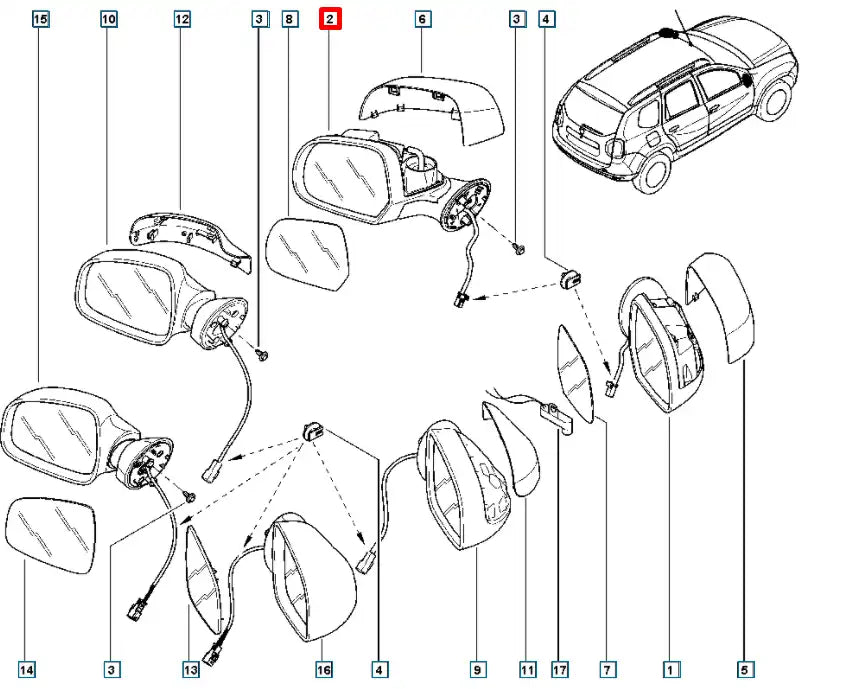 15
10
12
3
8
2
6
3
4
14
3
13
16
4
9
11
17
7
1
5