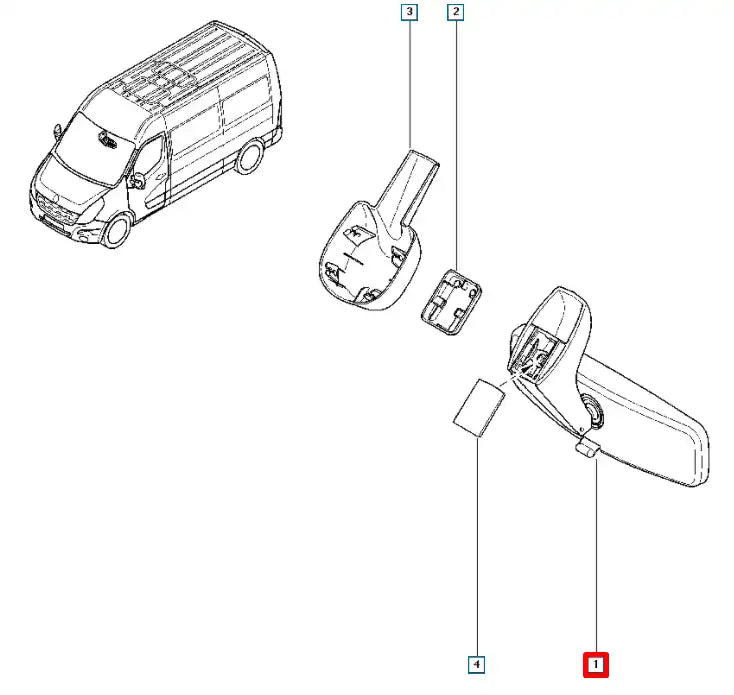 3
2
4
1