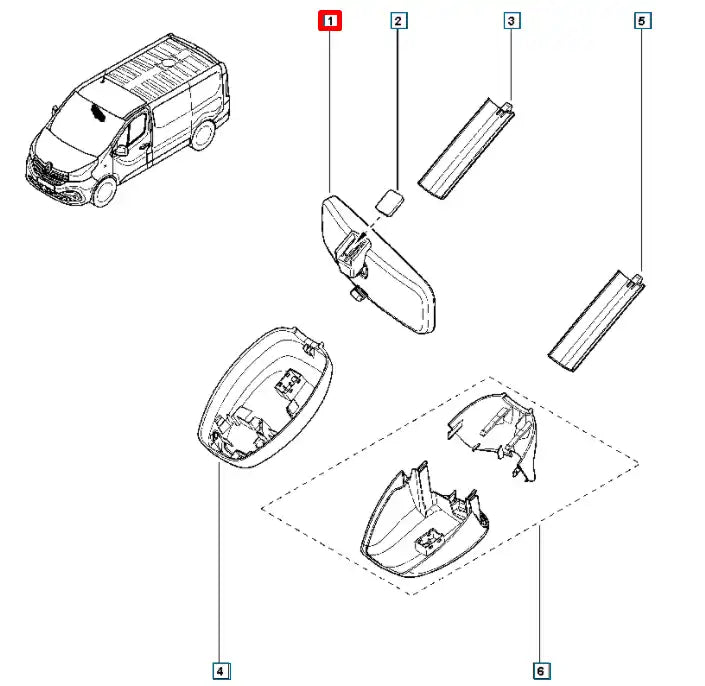 1
2
3
5
4
6