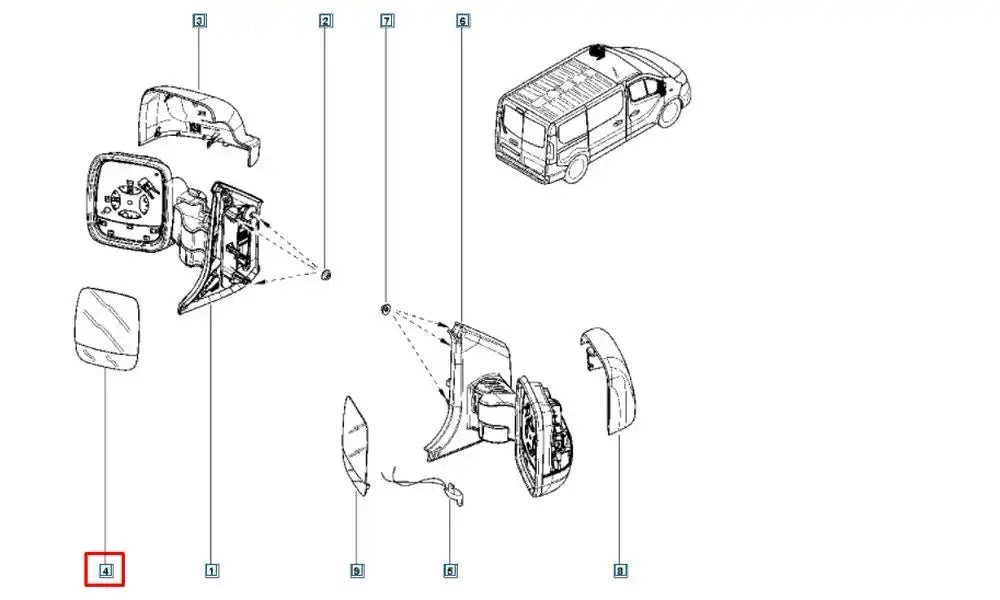 3
2
7
6
4
1
9
5
8