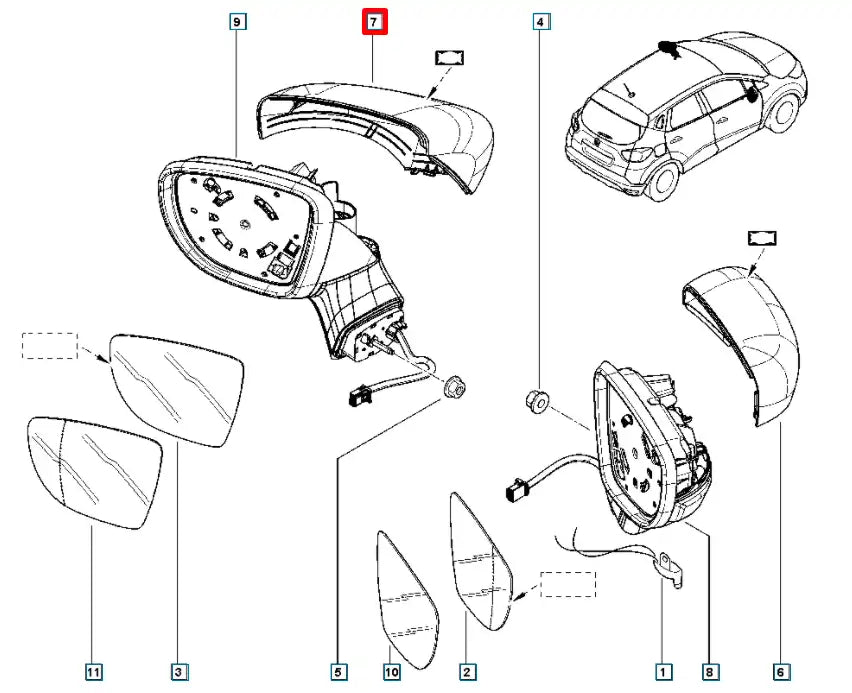 9
7
4
11
3
5
10
2
1
8
6