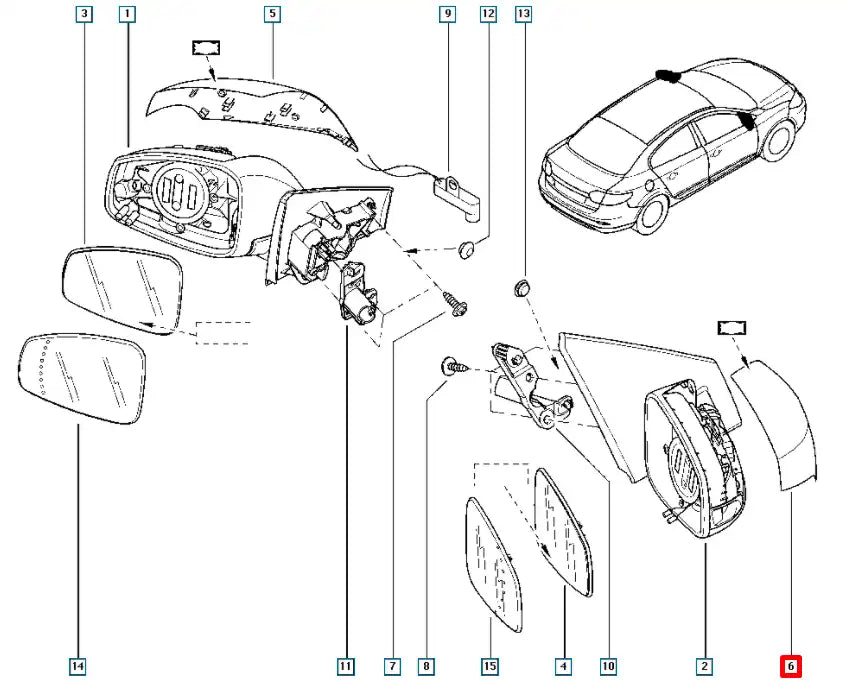 3 1 5 9 12 13

14 11 7 8 15 4 10 2 6