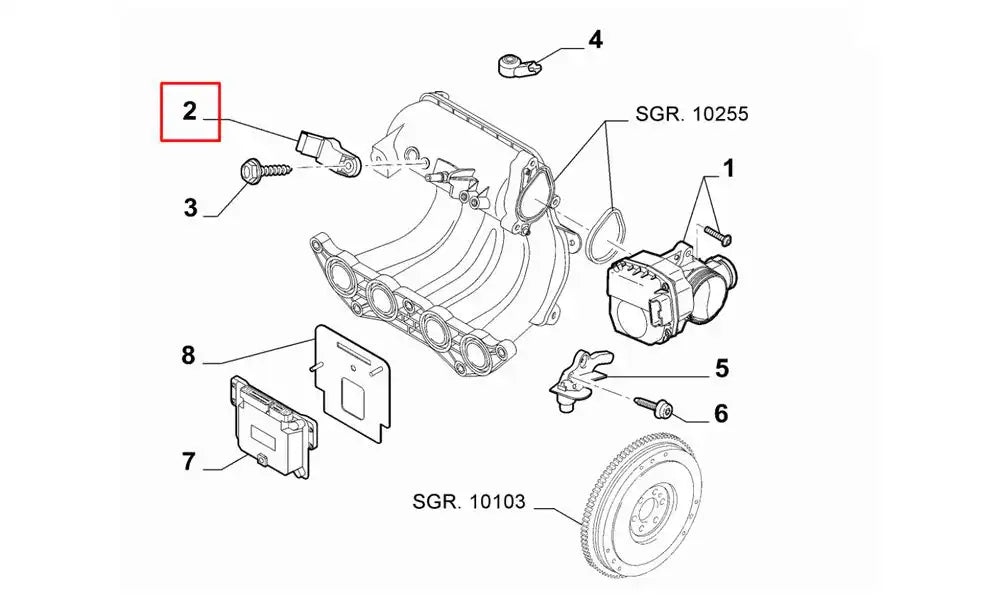 4
2
SGR. 10255
1
3
8
5
6
7
SGR. 10103