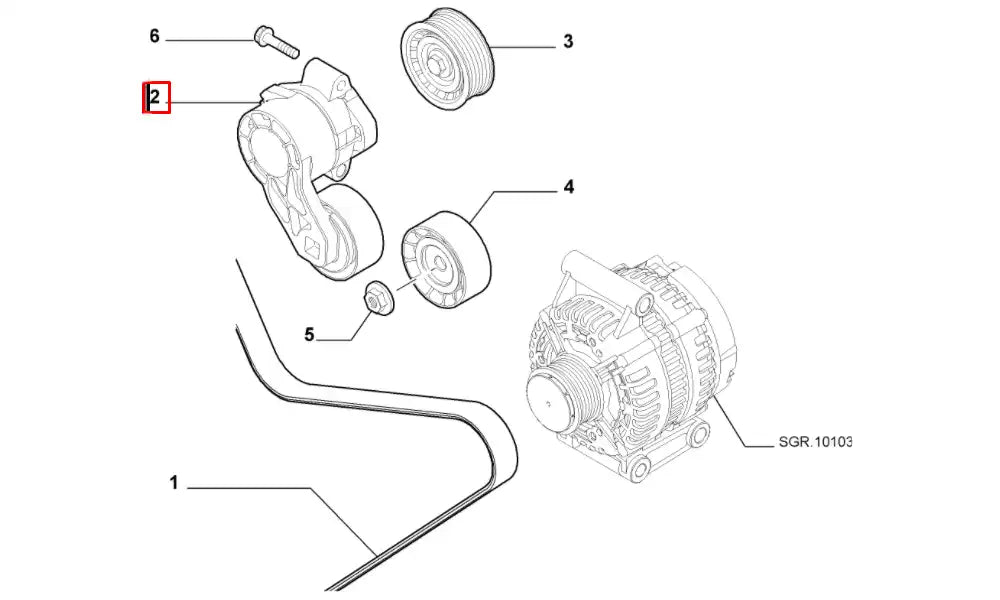 6
3
2
4
5
SGR.10103
1