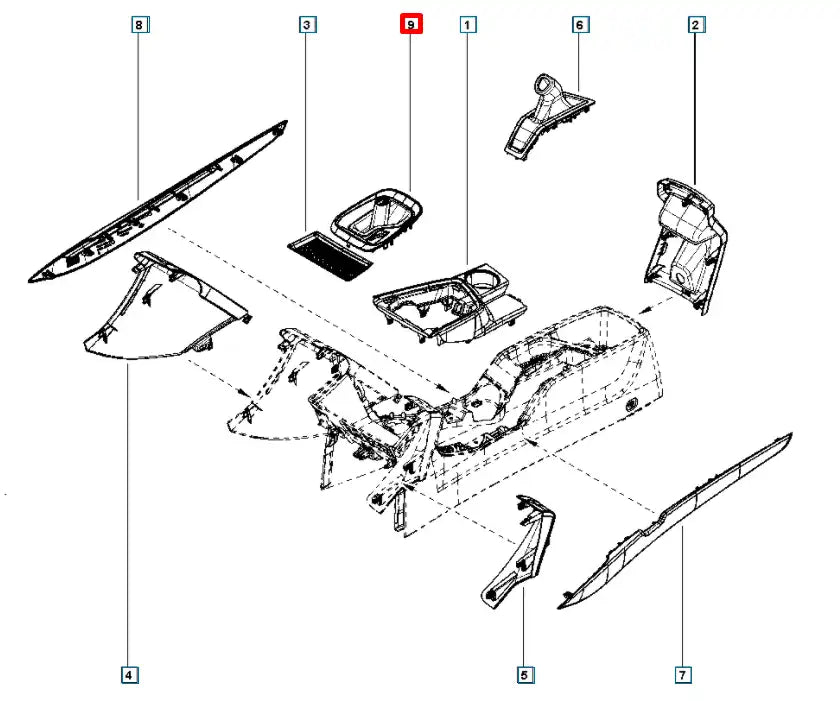 8
3
9
1
6
2
4
5
7