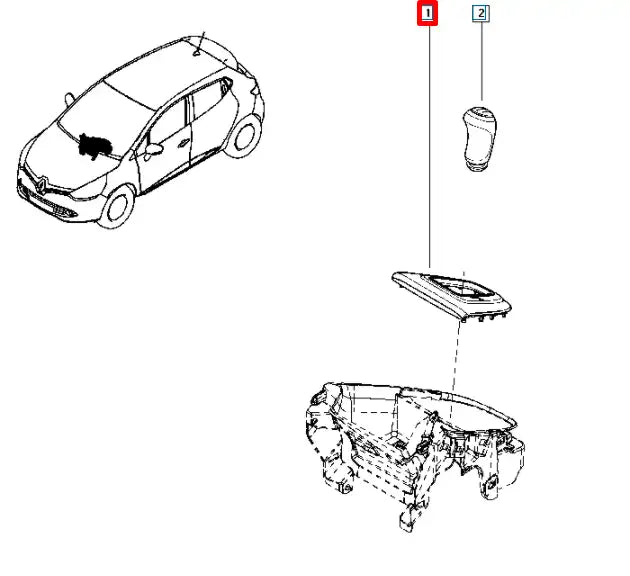 1
2