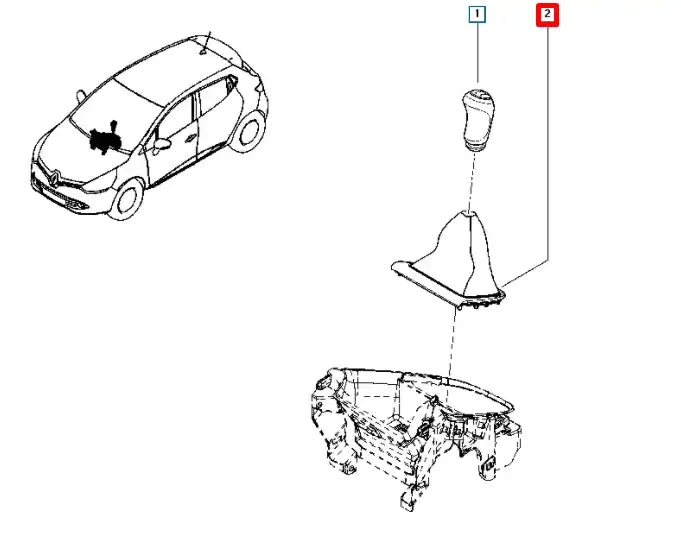 1
2