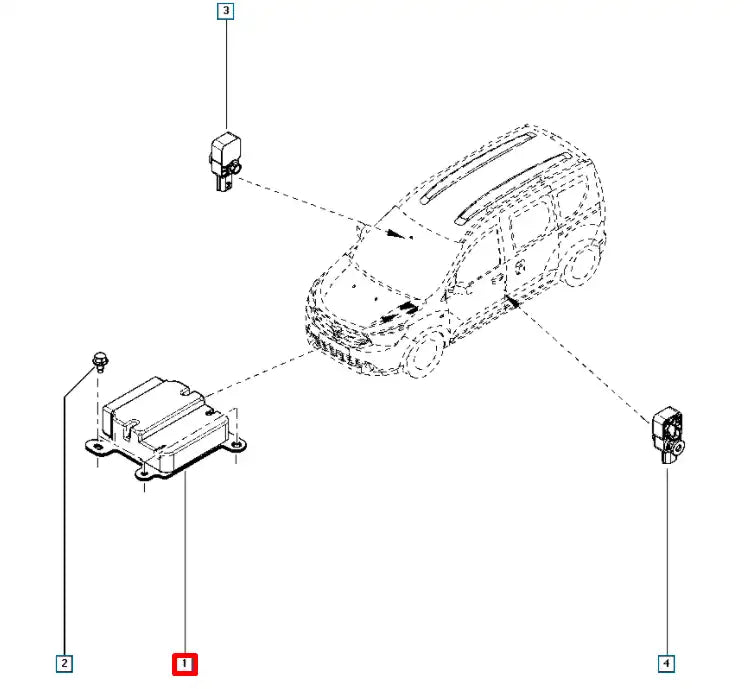 3

2

1

4