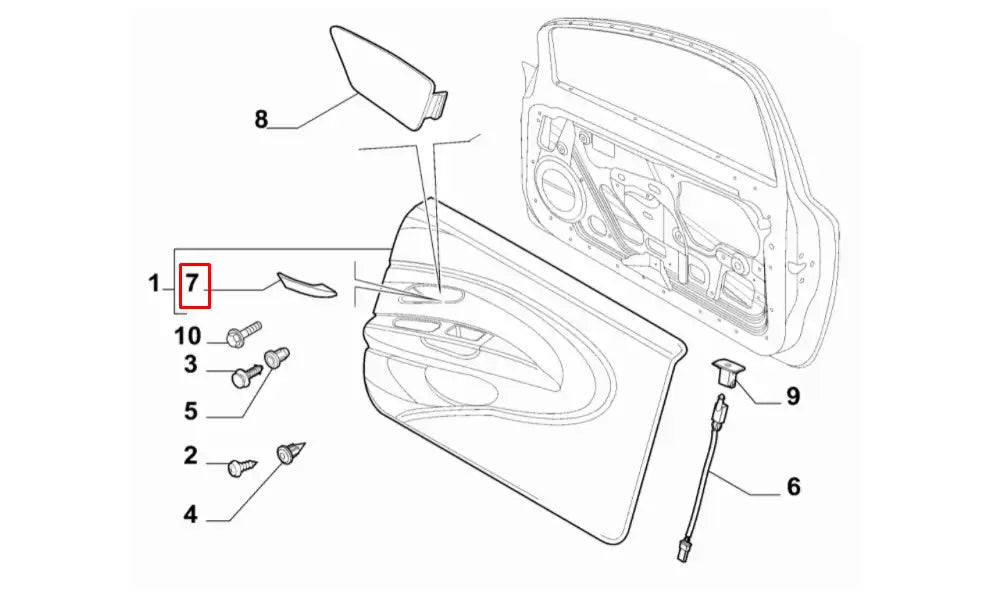 8
1
7
10
3
5
2
4
9
6