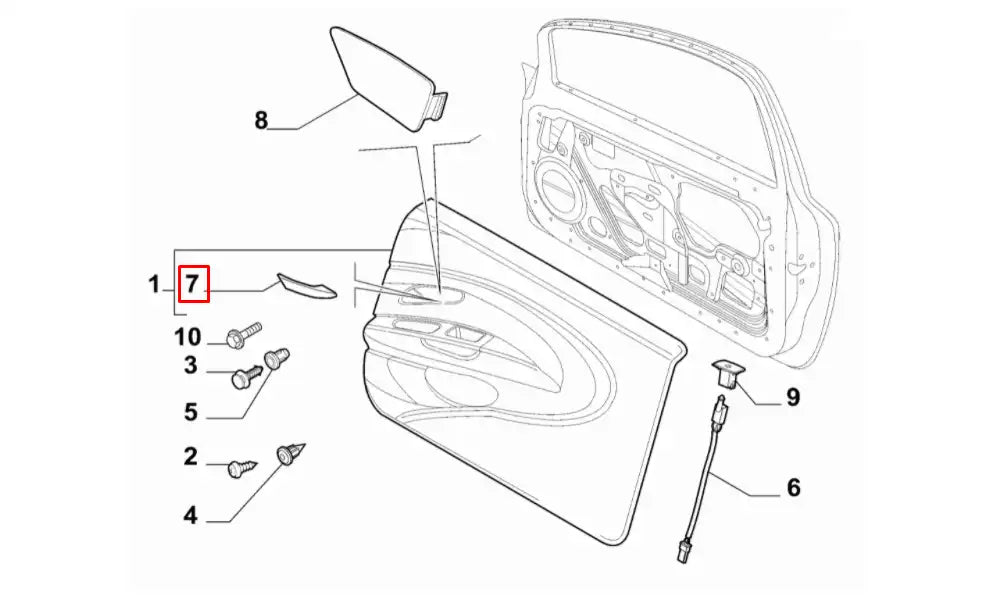 8
1
7
10
3
5
2
4
9
6