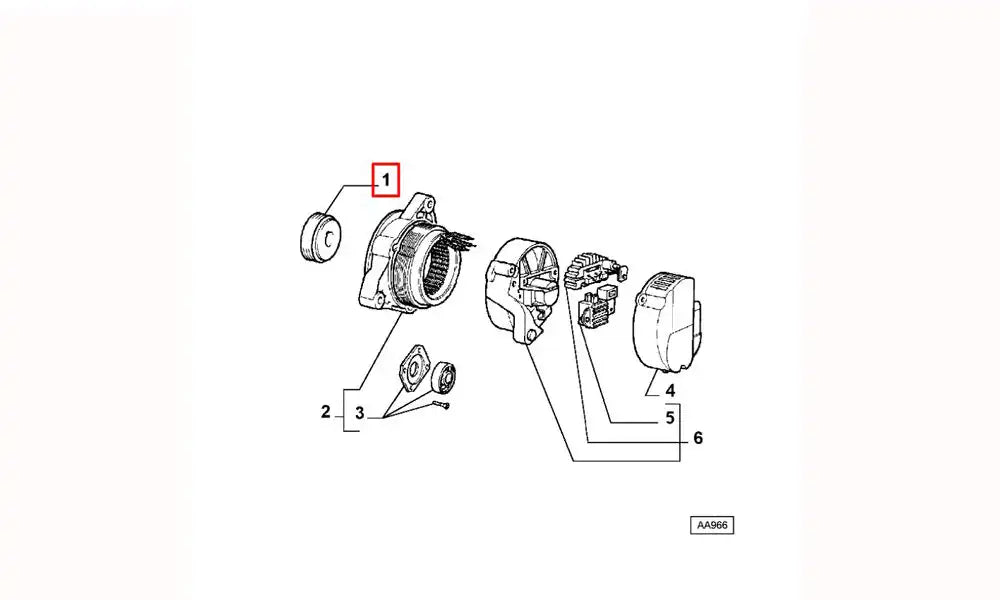 1
2
3
4
5
6
AA966