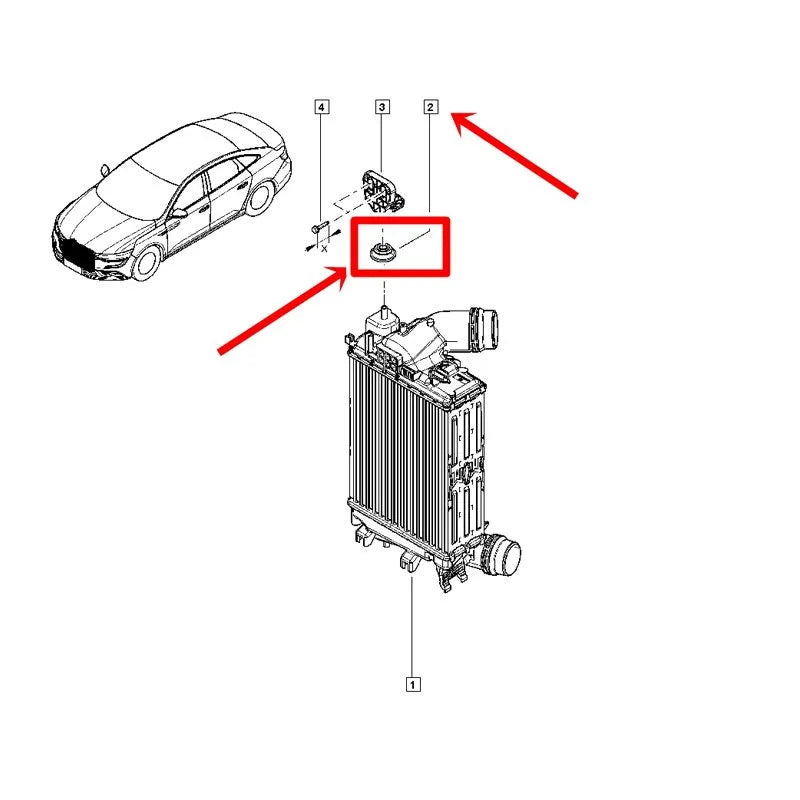 4
3
2
X
1