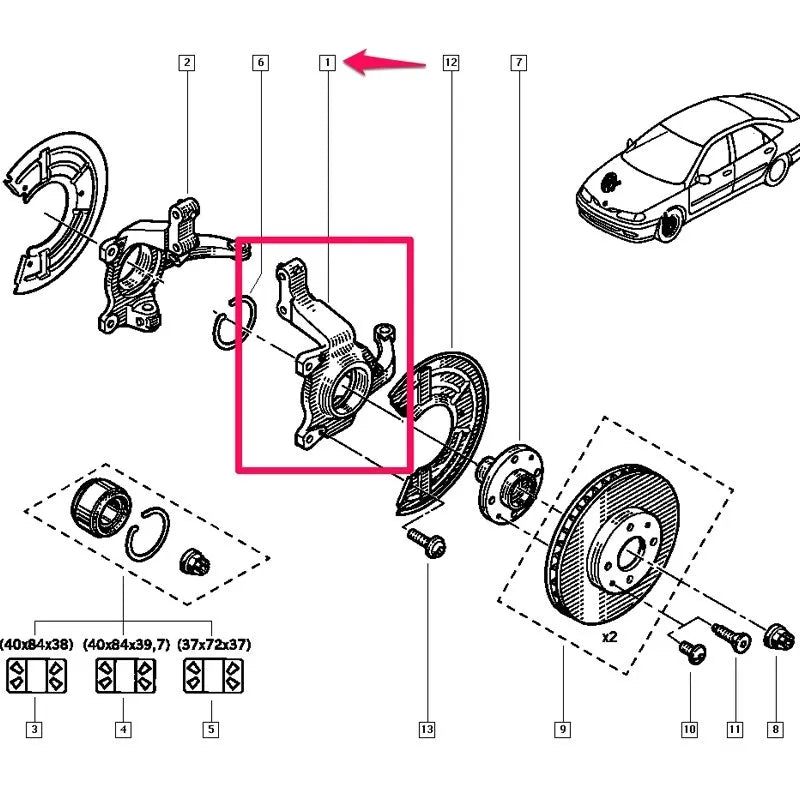 2
6
1
12
7
(40x84x38)
(40x84x39,7)
(37x72x37)
x2
3
4
5
13
9
10
11
8