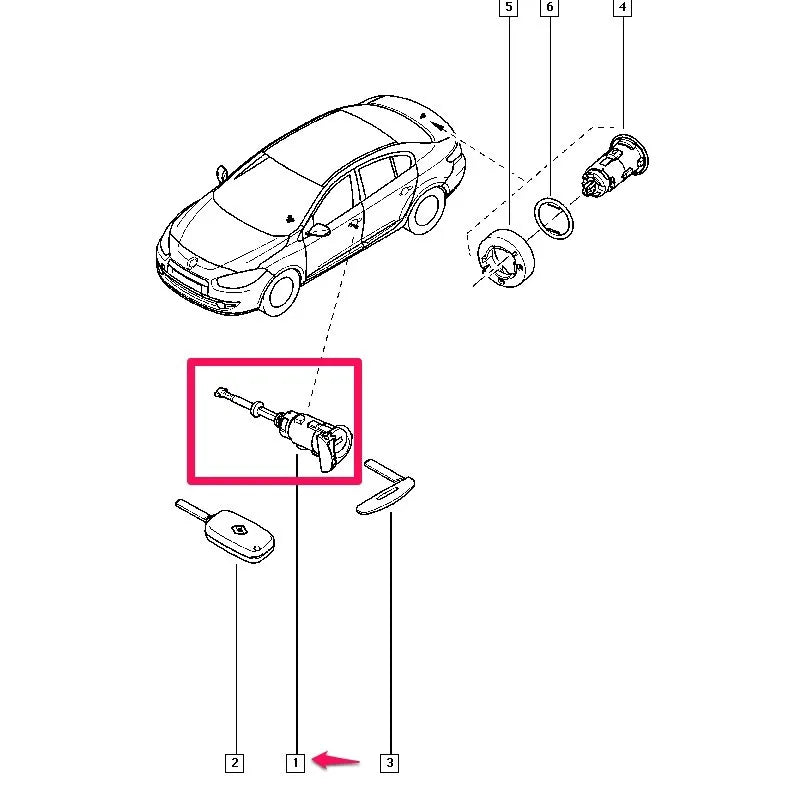 5
6
4
2
1
3