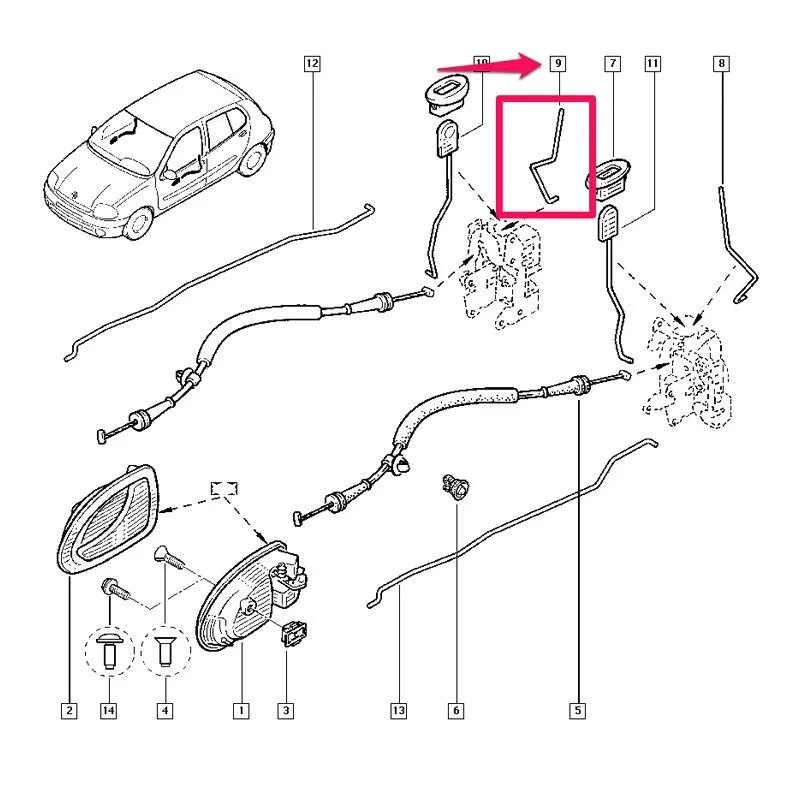 12
10
9
7
11
8
2
14
4
1
3
13
6
5