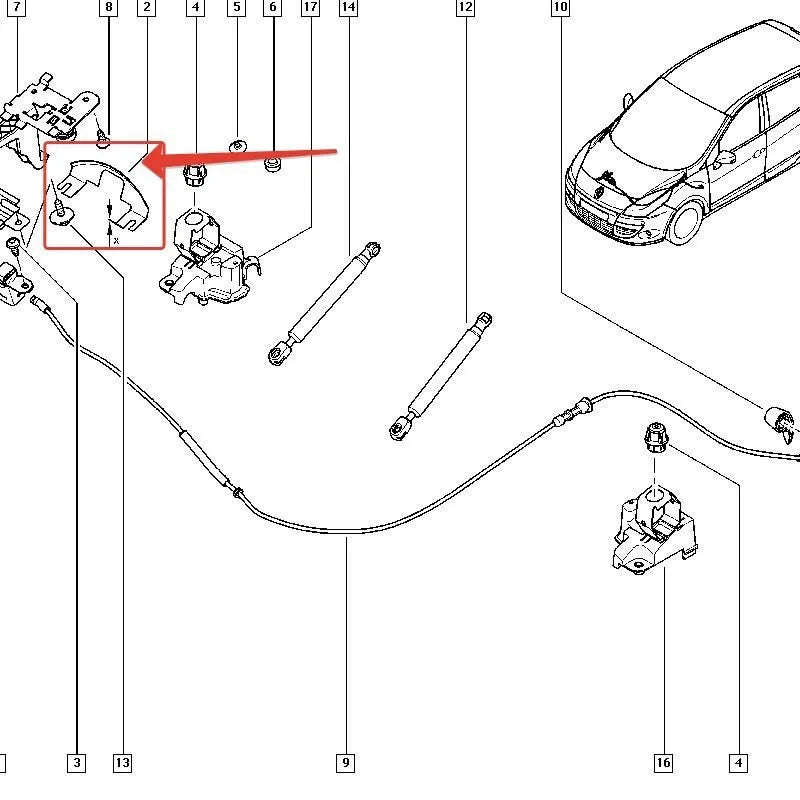 7 8 2 4 5 6 17 14 12 10

x

3 13 9 16 4