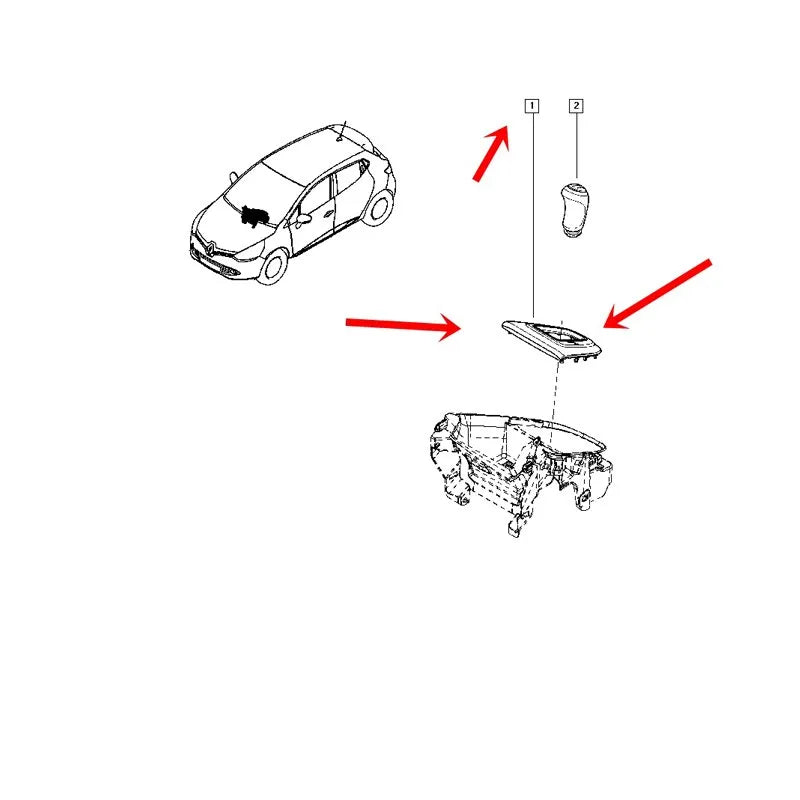 1
2