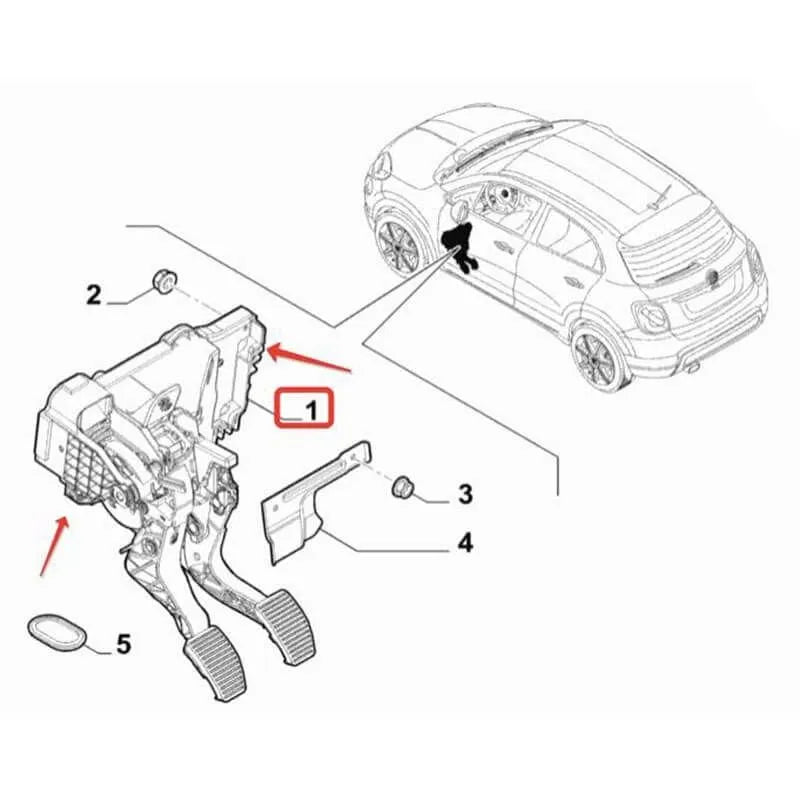 2
1
3
4
5