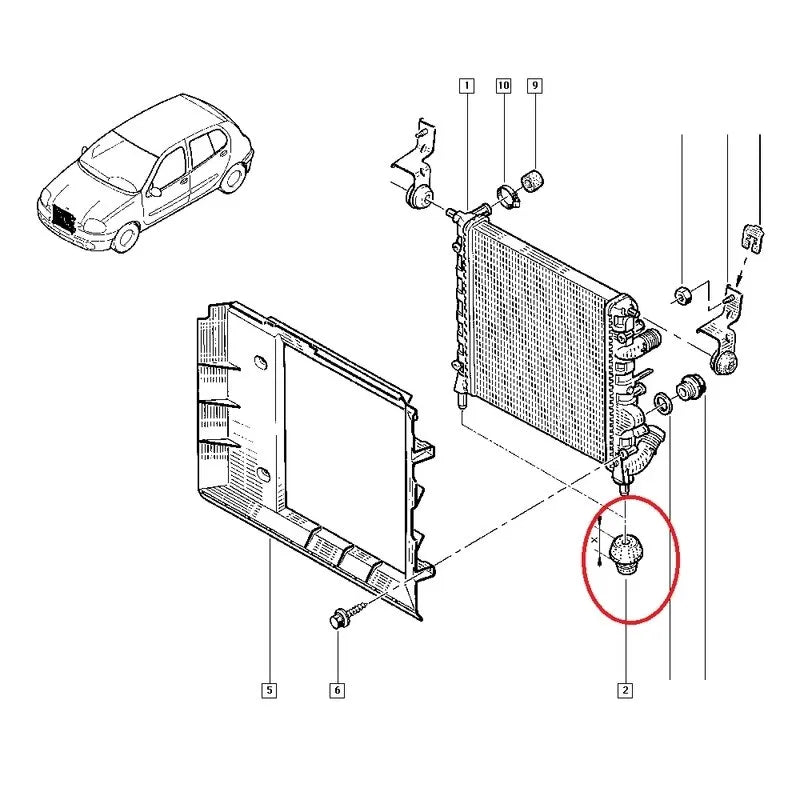 1

10

9

X

5

6

2