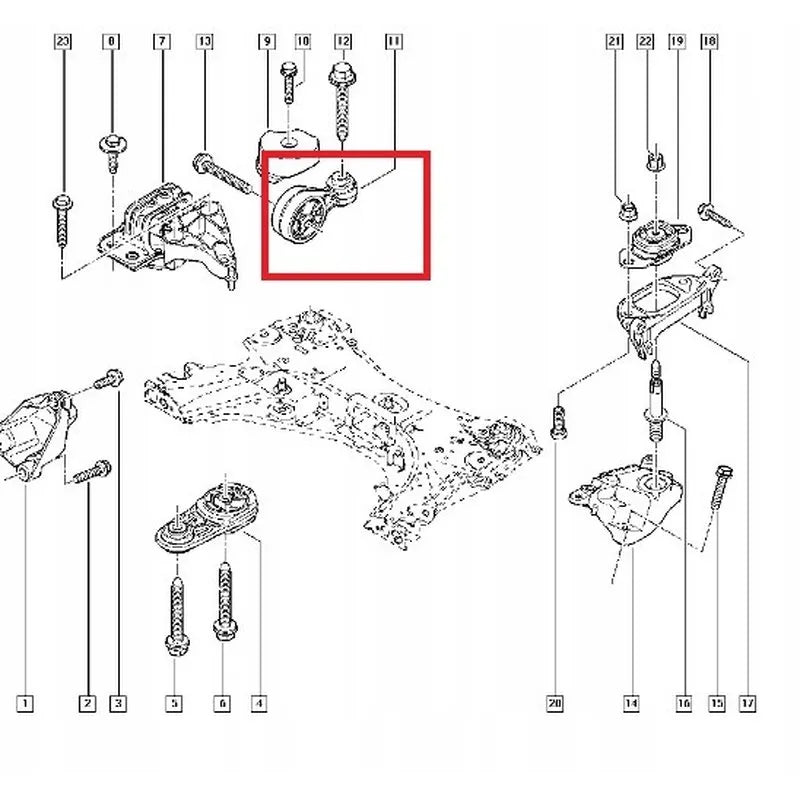 23
8
7
13
9
10
12
11
21
22
19
18
1
2
3
5
6
4
20
14
16
15
17