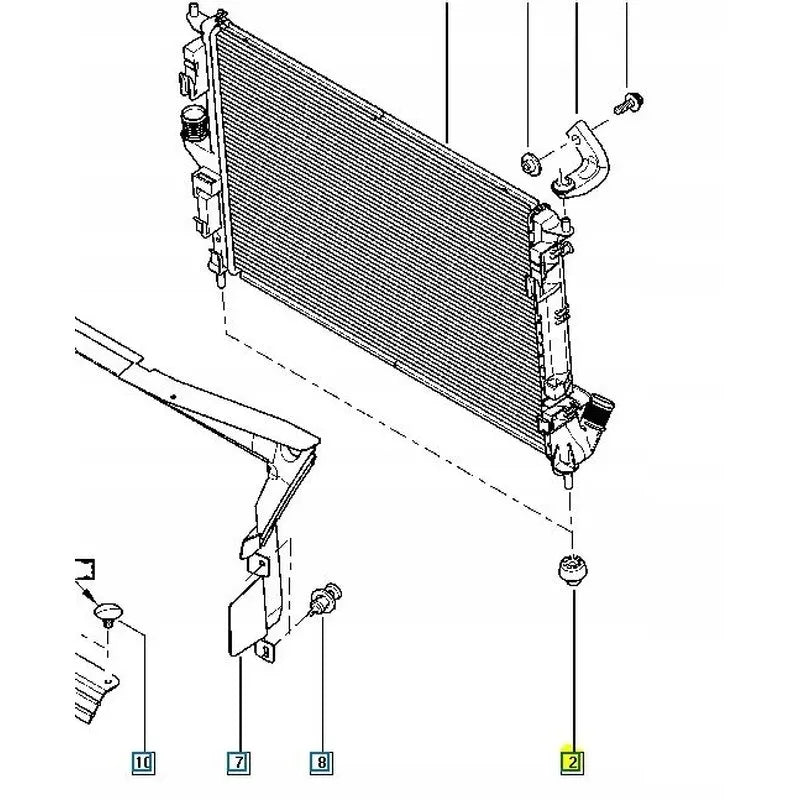 10
7
8
2